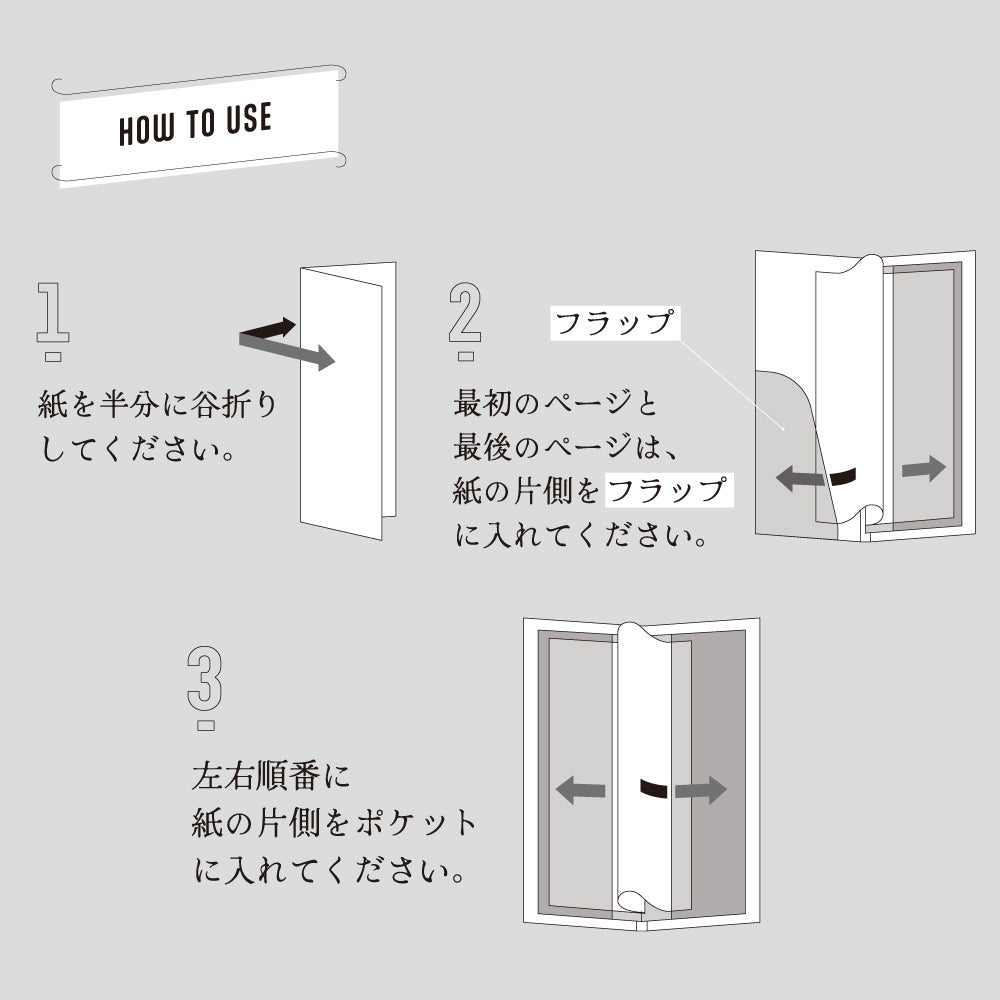 HOW TO USE

1

紙を半分に谷折りしてください。

2

フラップ

最初のページと最後のページは、紙の片側をフラップに入れてください。

3

左右順番に紙の片側をポケットに入れてください。