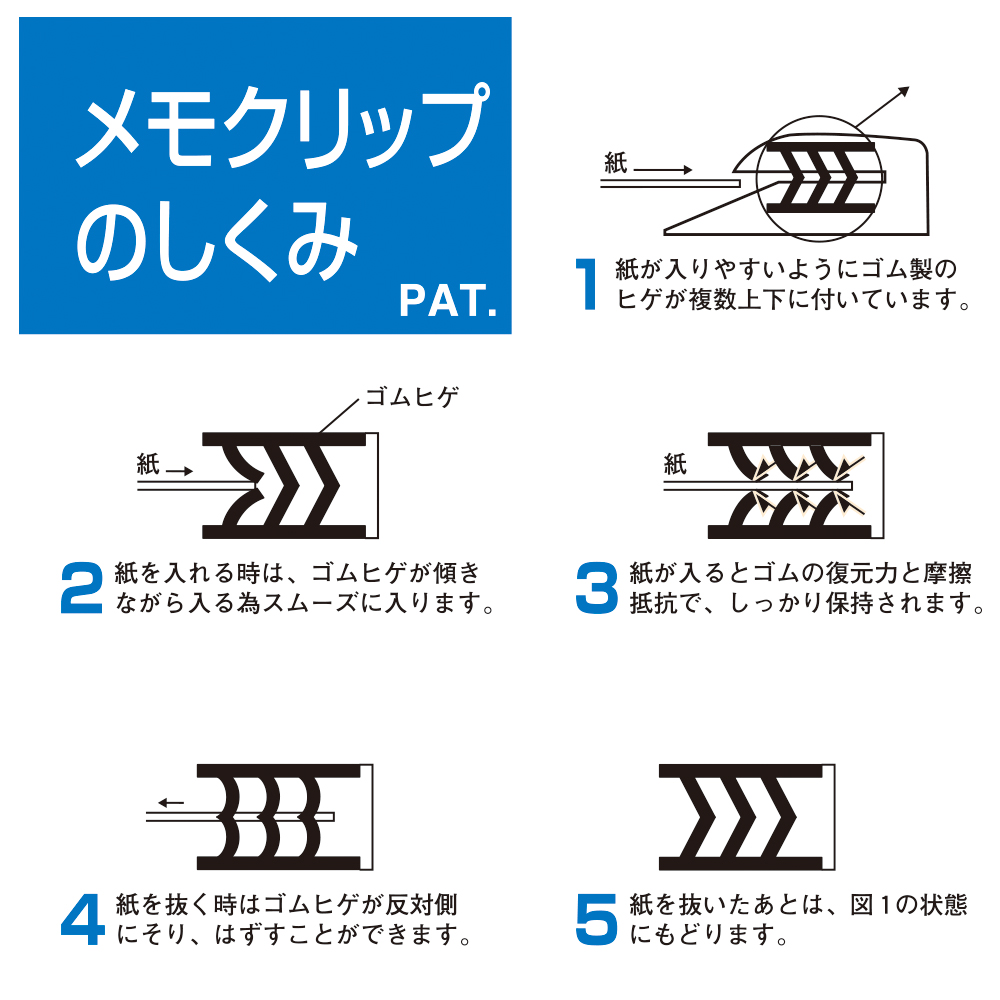 メモクリップのしくみ
PAT.

紙

1 紙が入りやすいようにゴム製のヒゲが複数上下に付いています。

ゴムヒゲ
紙

2 紙を入れる時は、ゴムヒゲが傾きながら入る為スムーズに入ります。

紙

3 紙が入るとゴムの復元力と摩擦抵抗で、しっかり保持されます。

4 紙を抜く時はゴムヒゲが反対側にそり、はずすことができます。

5 紙を抜いたあとは、図1の状態にもどります。