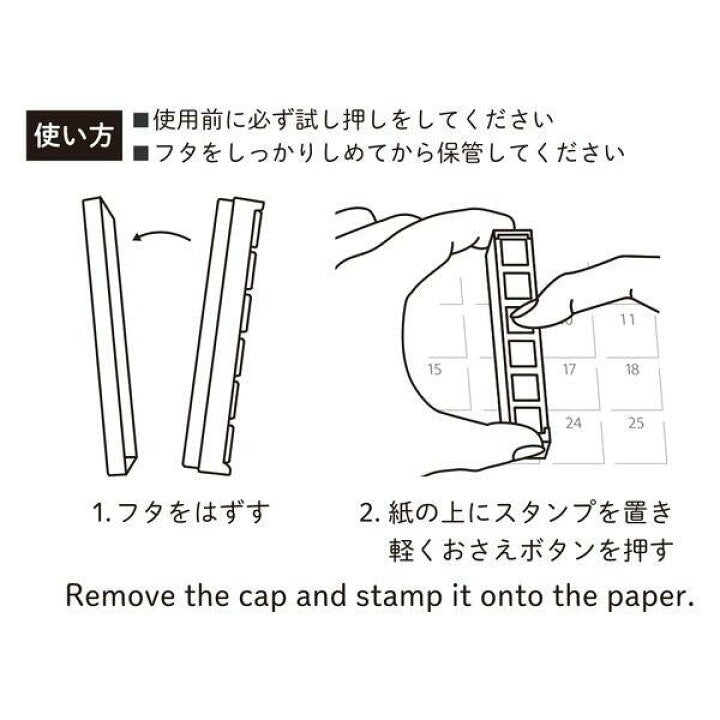 使い方
■使用前に必ず試し押しをしてください
■フタをしっかりしめてから保管してください

11
15
17
18
24
25

1. フタをはずす

2. 紙の上にスタンプを置き
軽くおさえボタンを押す

Remove the cap and stamp it onto the paper.